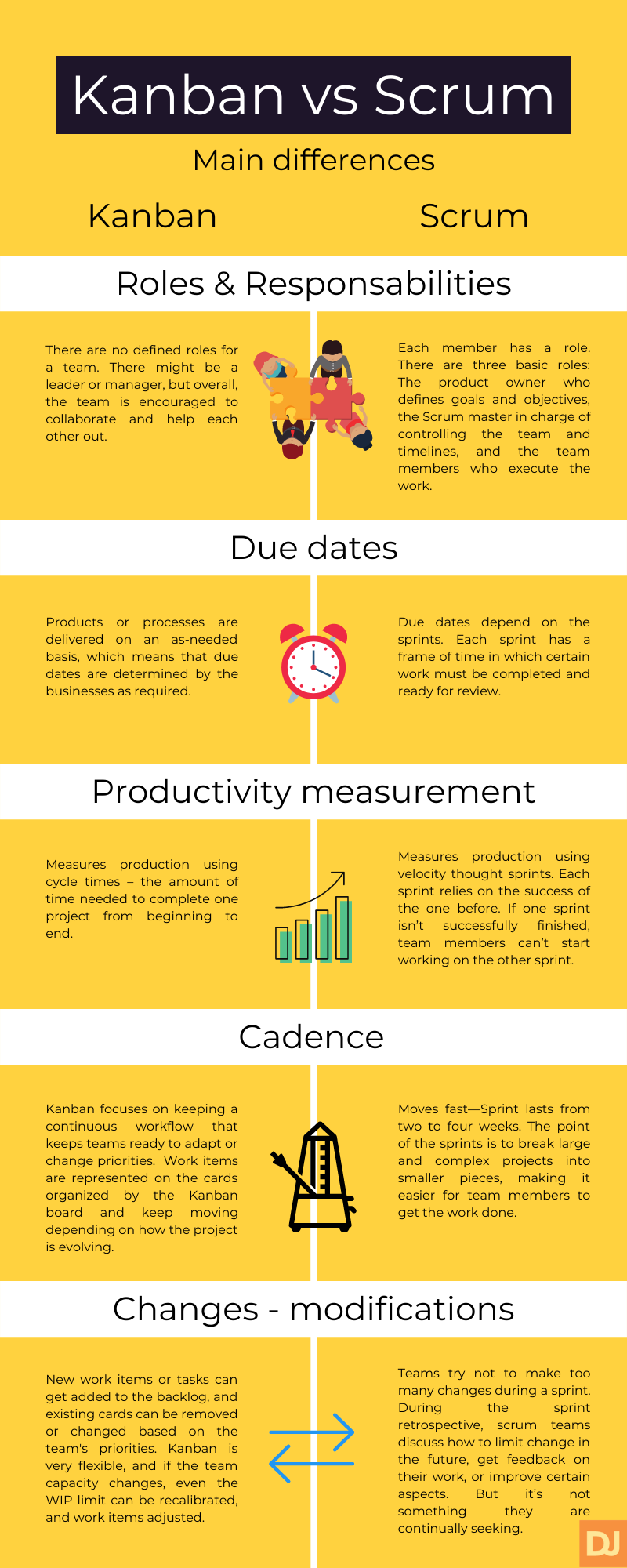 Kanban vs Scrum

Main differences

Kanban

Scrum

Roles & Responsabilities

There are no defined roles for a team. There might be a leader or manager, but overall, the team is encouraged to collaborate and help each other out.

Each member has a role. There are three basic roles: The product owner who defines goals and objectives, the Scrum master in charge of controlling the team and timelines, and the team members who execute the work.

Due dates

Products or processes are delivered on an as-needed basis, which means that due dates are determined by the businesses as required.

Due dates depend on the sprints. Each sprint has a frame of time in which certain work must be completed and ready for review.

Productivity measurement

Measures production using cycle times – the amount of time needed to complete one project from beginning to end.

Measures production using velocity thought sprints. Each sprint relies on the success of the one before. If one sprint isn't successfully finished, team members can't start working on the other sprint.

Cadence

Kanban focuses on keeping a continuous workflow that keeps teams ready to adapt or change priorities. Work items are represented on the cards organized by the Kanban board and keep moving depending on how the project is evolving.

Moves fast—Sprint lasts from two to four weeks. The point of the sprints is to break large and complex projects into smaller pieces, making it easier for team members to get the work done.

Changes - modifications

New work items or tasks can get added to the backlog, and existing cards can be removed or changed based on the team's priorities. Kanban is very flexible, and if the team capacity changes, even the WIP limit can be recalibrated, and work items adjusted.

Teams try not to make too many changes during a sprint. During the sprint retrospective, scrum teams discuss how to limit change in the future, get feedback on their work, or improve certain aspects. But it's not something they are continually seeking.

DJ