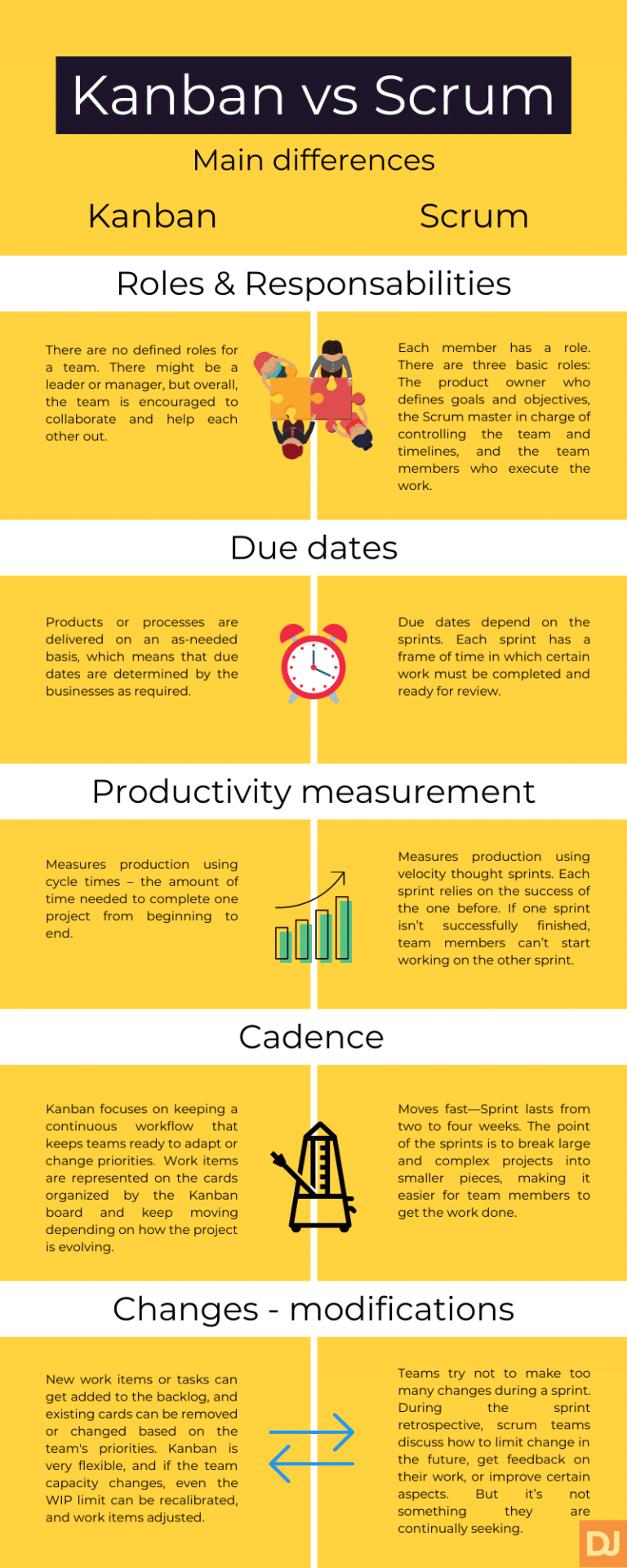 Kanban vs Scrum

Main differences

Kanban

Scrum

Roles & Responsabilities

There are no defined roles for a team. There might be a leader or manager, but overall, the team is encouraged to collaborate and help each other out.

Each member has a role. There are three basic roles: The product owner who defines goals and objectives, the Scrum master in charge of controlling the team and timelines, and the team members who execute the work.

Due dates

Products or processes are delivered on an as-needed basis, which means that due dates are determined by the businesses as required.

Due dates depend on the sprints. Each sprint has a frame of time in which certain work must be completed and ready for review.

Productivity measurement

Measures production using cycle times – the amount of time needed to complete one project from beginning to end.

Measures production using velocity thought sprints. Each sprint relies on the success of the one before. If one sprint isn't successfully finished, team members can't start working on the other sprint.

Cadence

Kanban focuses on keeping a continuous workflow that keeps teams ready to adapt or change priorities. Work items are represented on the cards organized by the Kanban board and keep moving depending on how the project is evolving.

Moves fast—Sprint lasts from two to four weeks. The point of the sprints is to break large and complex projects into smaller pieces, making it easier for team members to get the work done.

Changes - modifications

New work items or tasks can get added to the backlog, and existing cards can be removed or changed based on the team's priorities. Kanban is very flexible, and if the team capacity changes, even the WIP limit can be recalibrated, and work items adjusted.

Teams try not to make too many changes during a sprint. During the sprint retrospective, scrum teams discuss how to limit change in the future, get feedback on their work, or improve certain aspects. But it's not something they are continually seeking.

DJ